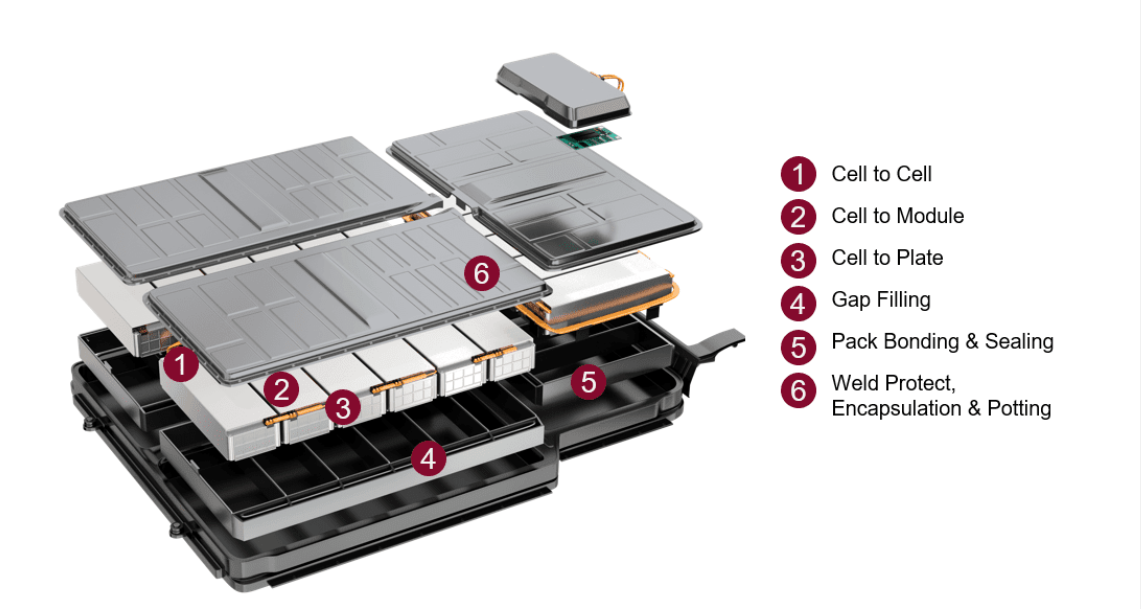 6
1
2
3
5
4

1 Cell to Cell
2 Cell to Module
3 Cell to Plate
4 Gap Filling
5 Pack Bonding & Sealing
6 Weld Protect, Encapsulation & Potting